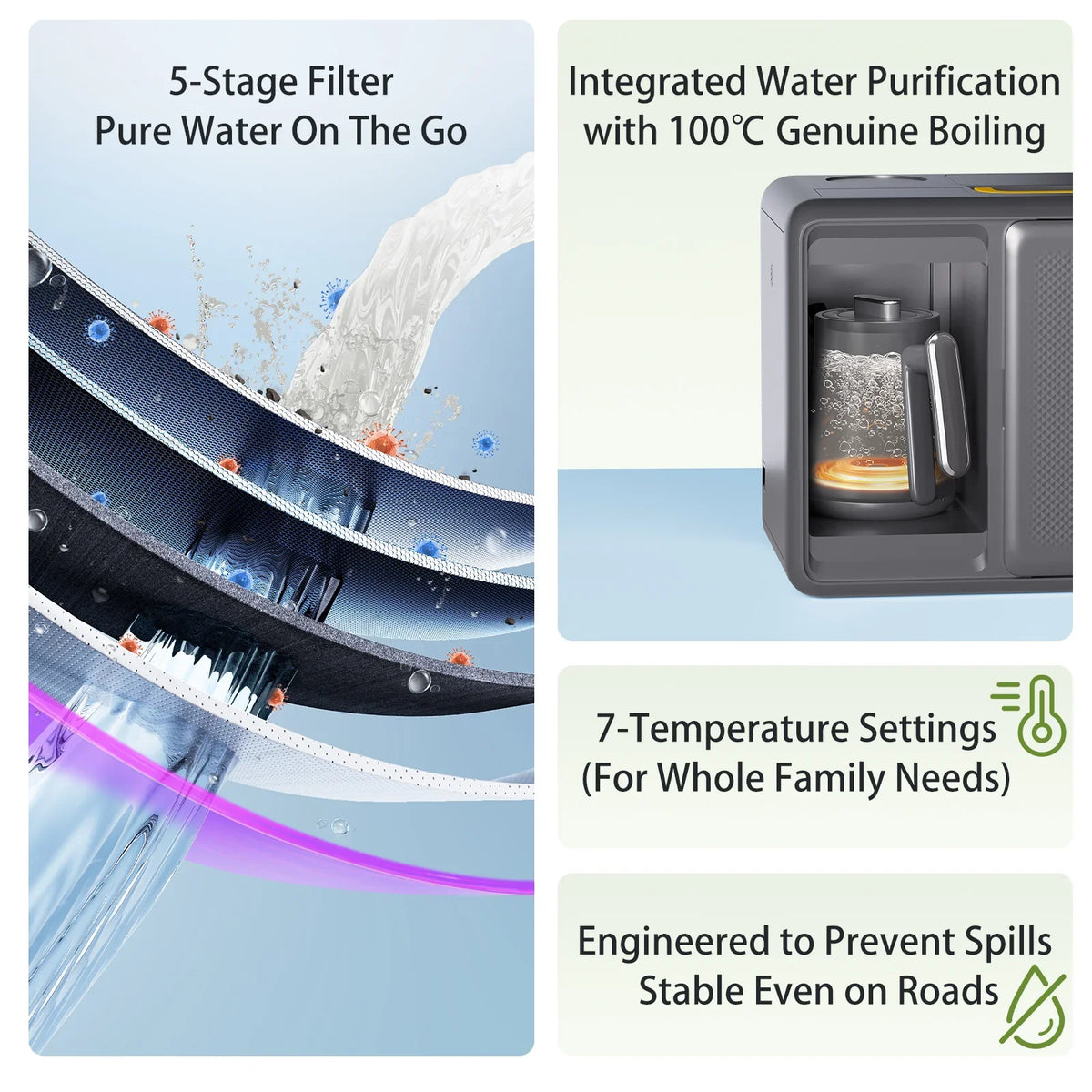 5-Stage Filter
Pure Water On The Go

Integrated Water Purification
with 100℃ Genuine Boiling

7-Temperature Settings
(For Whole Family Needs)

Engineered to Prevent Spills
Stable Even on Roads