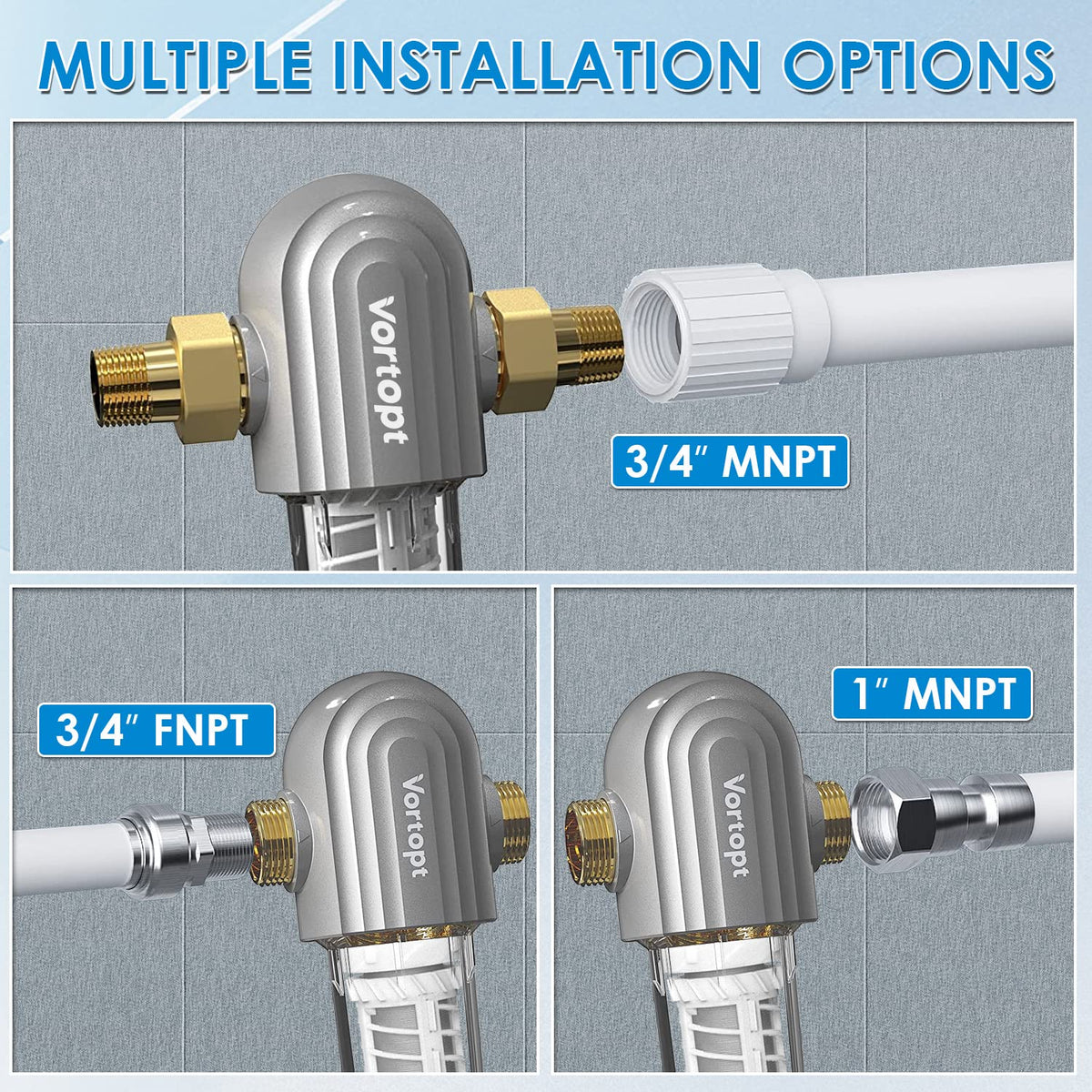 MULTIPLE INSTALLATION OPTIONS

Vortopt

3/4″ MNPT

3/4″ FNPT

Vortopt

1″ MNPT

Vortopt